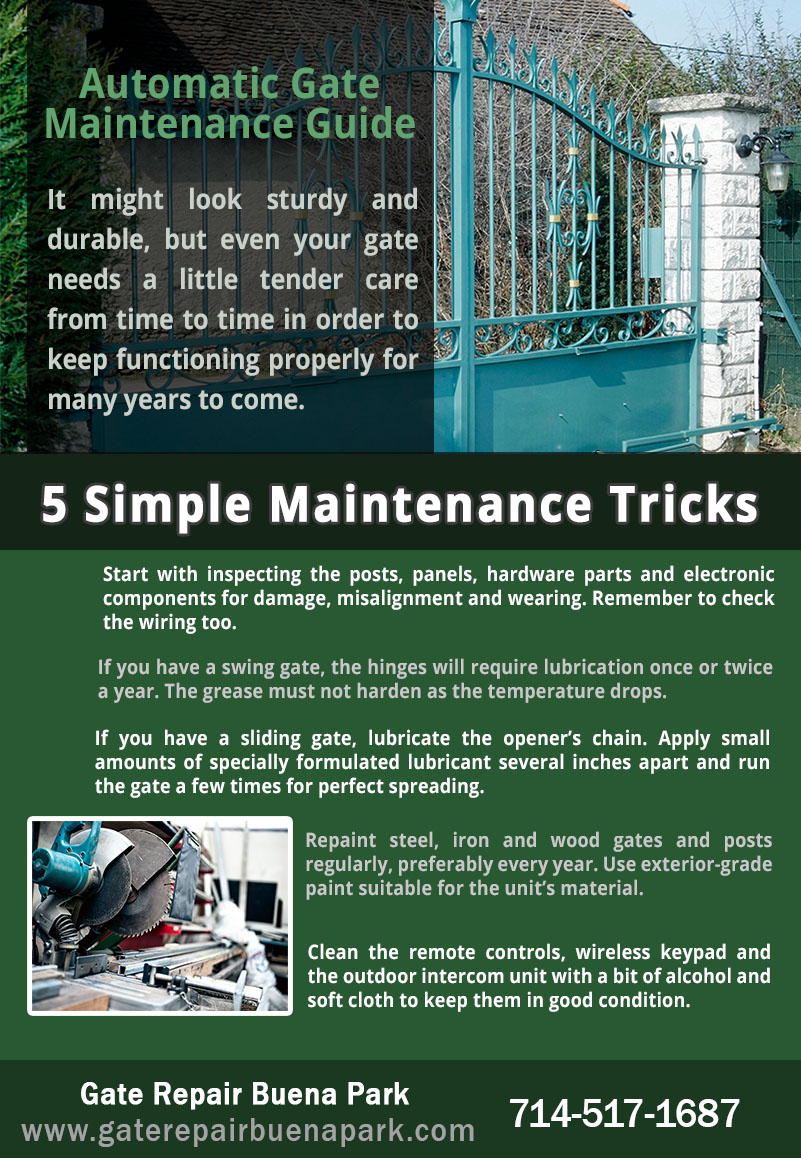 Automatic Gate Maintenance Guide

It might look sturdy and durable, but even your gate needs a little tender care from time to time in order to keep functioning properly for many years to come.

5 Simple Maintenance Tricks

Start with inspecting the posts, panels, hardware parts and electronic components for damage, misalignment and wearing. Remember to check the wiring too.

If you have a swing gate, the hinges will require lubrication once or twice a year. The grease must not harden as the temperature drops.

If you have a sliding gate, lubricate the opener's chain. Apply small amounts of specially formulated lubricant several inches apart and run the gate a few times for perfect spreading.

Repaint steel, iron and wood gates and posts regularly, preferably every year. Use exterior-grade paint suitable for the unit's material.

Clean the remote controls, wireless keypad and the outdoor intercom unit with a bit of alcohol and soft cloth to keep them in good condition.

Gate Repair Buena Park
www.gaterepairbuenapark.com
714-517-1687